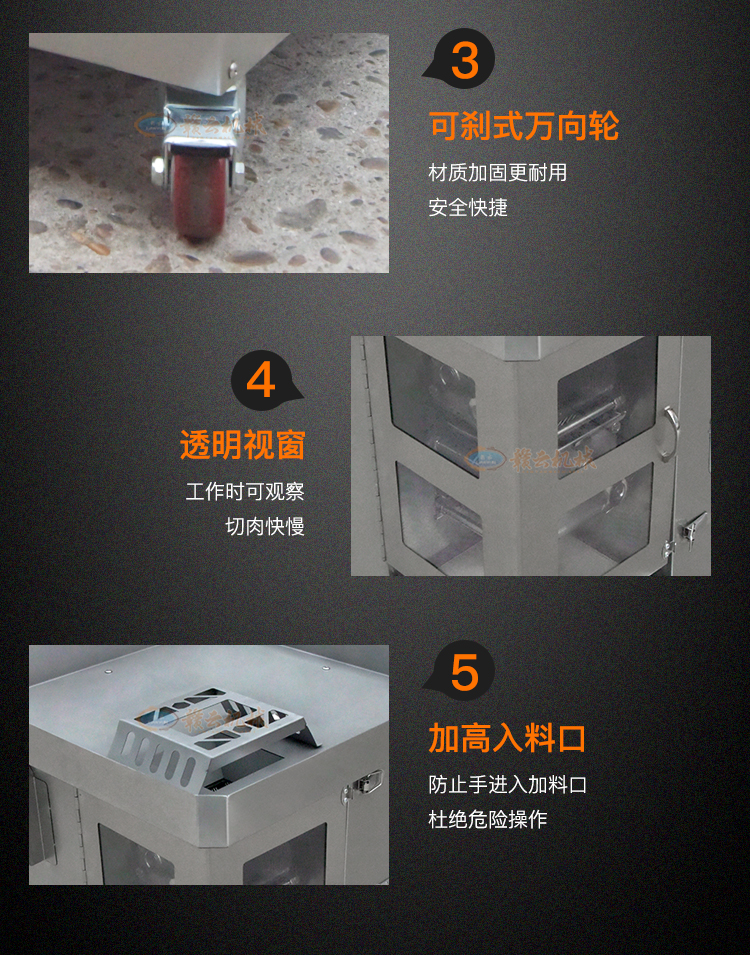 3

可刹式万向轮

材质加固更耐用
安全快捷

4

透明视窗

工作时可观察
切肉快慢

5

加高入料口

防止手进入加料口
杜绝危险操作